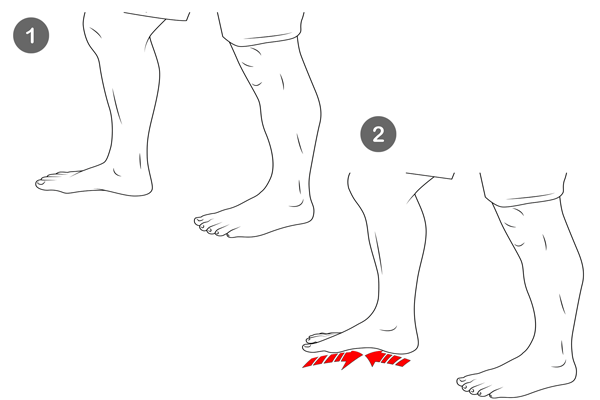 1

2