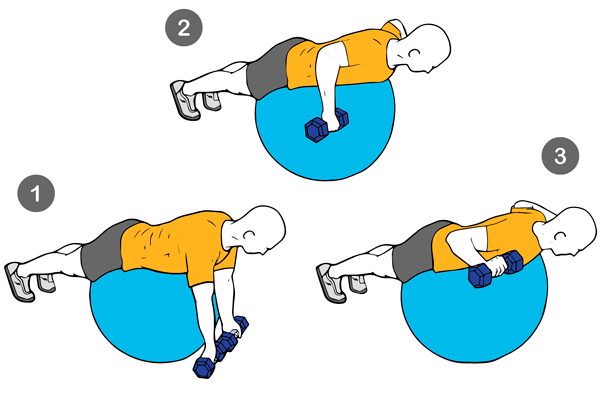 2

1

3