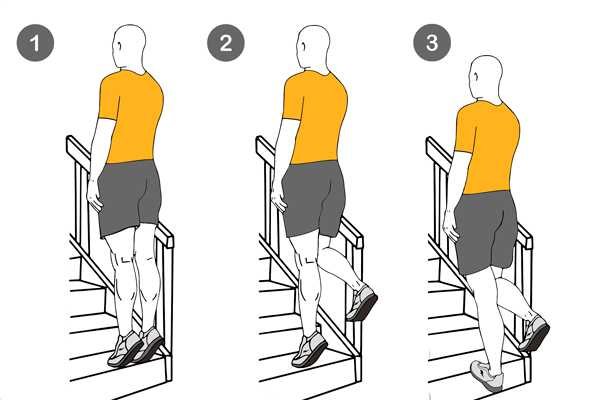 1

2

3