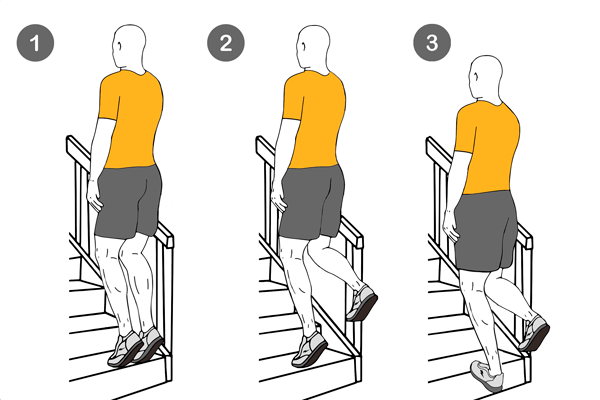 1

2

3