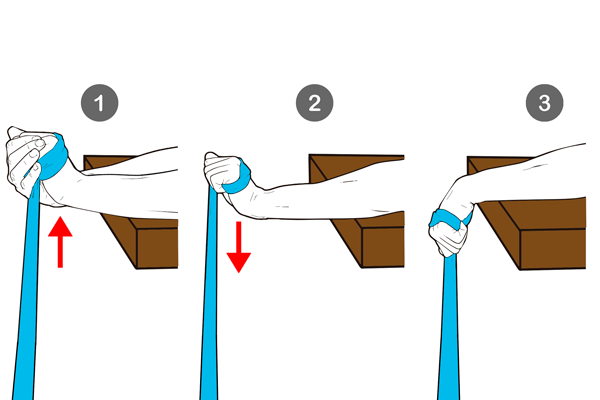 1

2

3