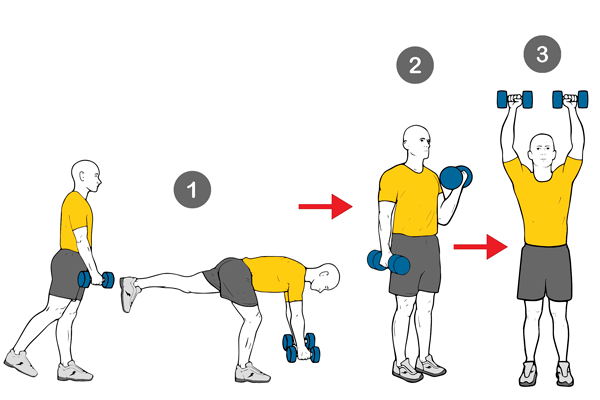 1

2

3