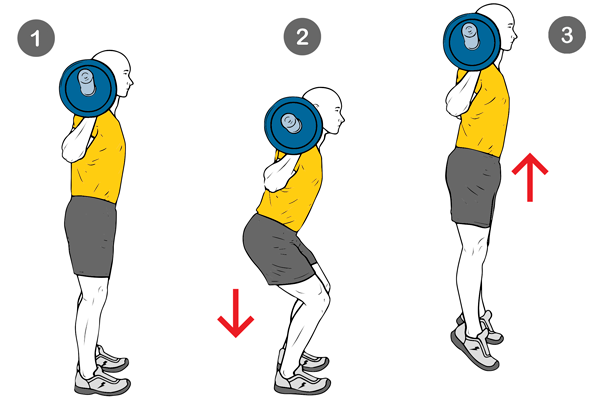 1

2

3